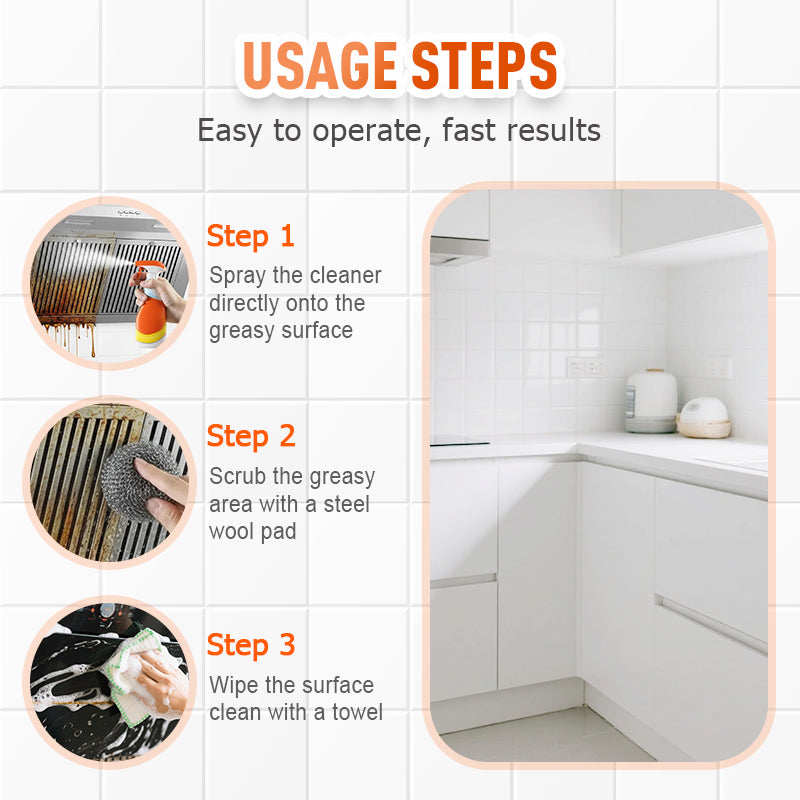 USAGE STEPS

Easy to operate, fast results

Step 1

Spray the cleaner directly onto the greasy surface

Step 2

Scrub the greasy area with a steel wool pad

Step 3

Wipe the surface clean with a towel